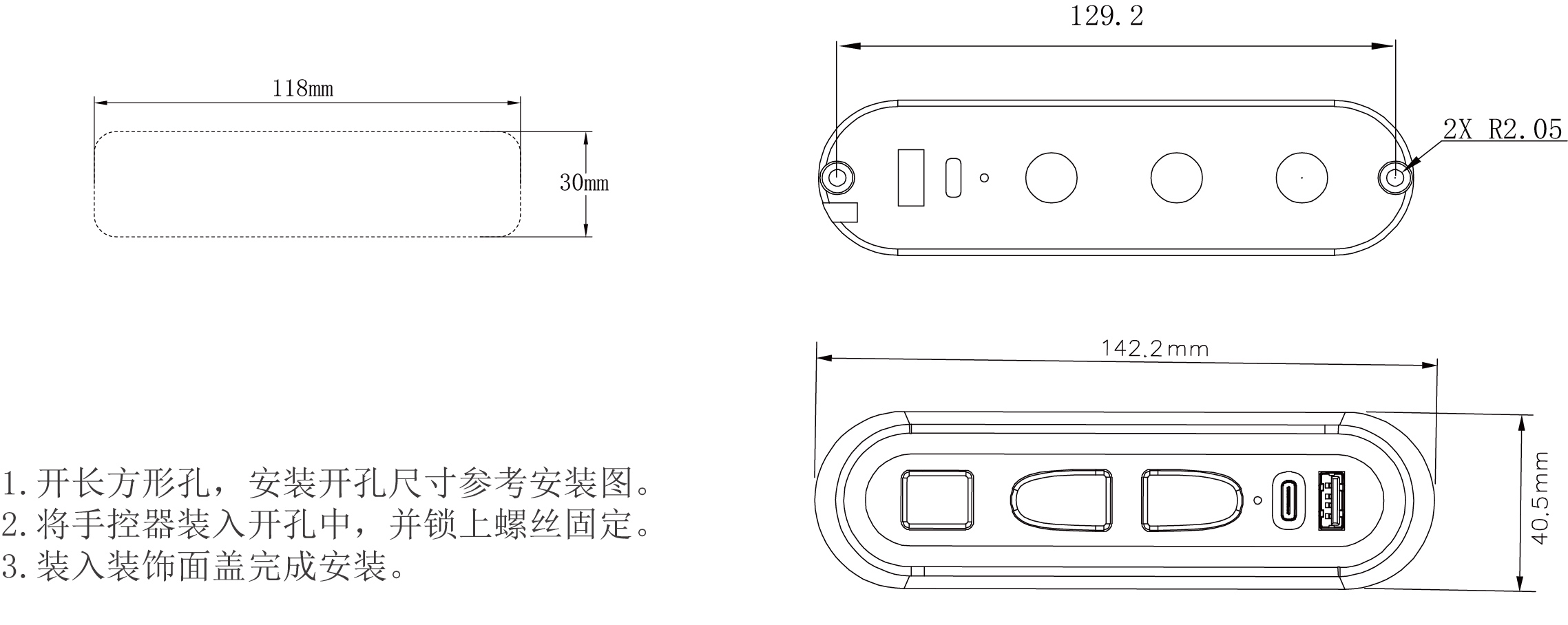 118mm

30mm

129.2

2X R2.05

142.2mm

40.5mm

1.开长方形孔，安装开孔尺寸参考安装图。
2.将手控器装入开孔中，并锁上螺丝固定。
3.装入装饰面盖完成安装。