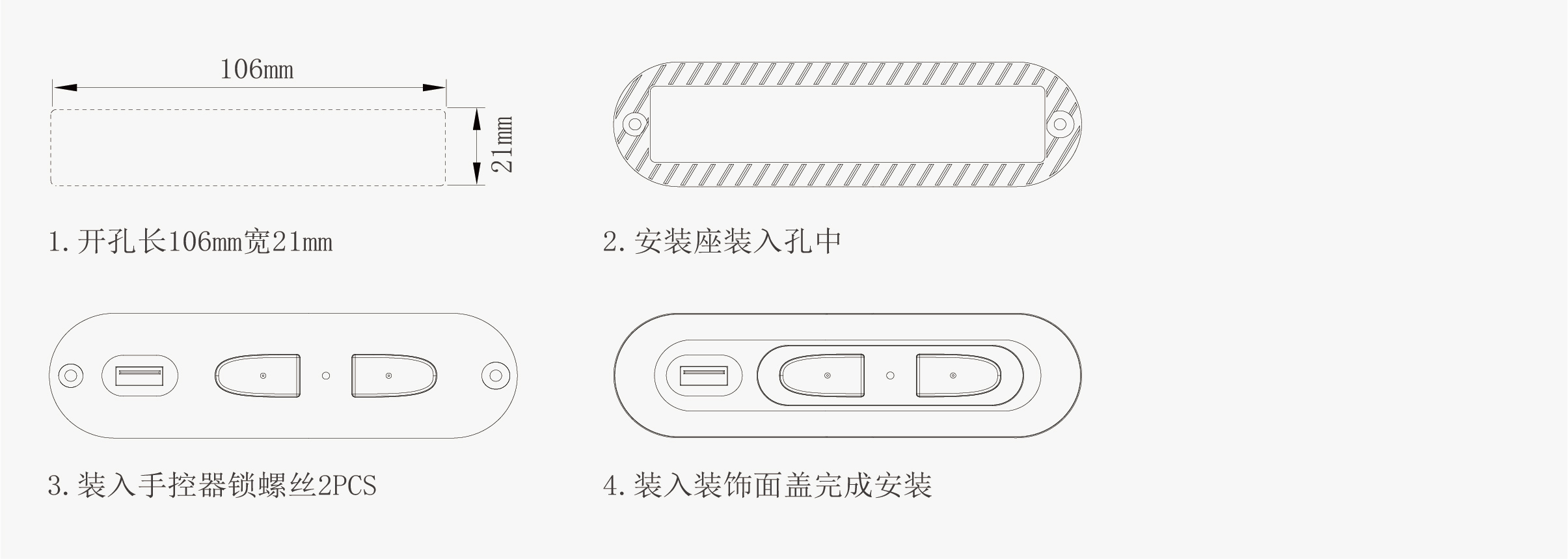 106mm

21mm

1. 开孔长106mm宽21mm

2. 安装座装入孔中

3. 装入手控器锁螺丝2PCS

4. 装入装饰面盖完成安装