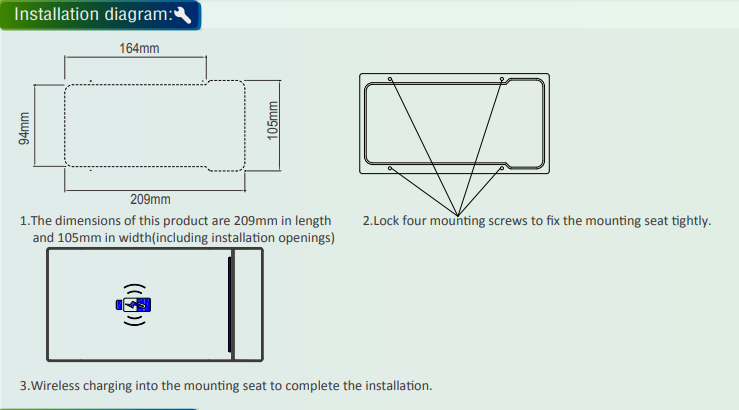 Installation diagram:

164mm

94mm

105mm

209mm

1.The dimensions of this product are 209mm in length and 105mm in width(including installation openings)

2.Lock four mounting screws to fix the mounting seat tightly.

3.Wireless charging into the mounting seat to complete the installation.