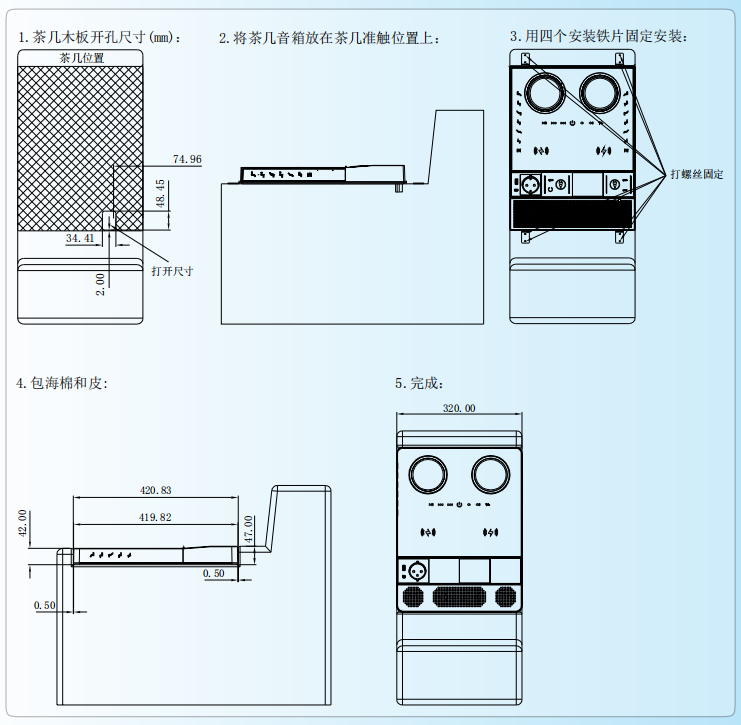 1. 茶几木板开孔尺寸(mm):

茶几位置

74.96

48.45

34.41

2.00

打开尺寸

2. 将茶几音箱放在茶几准触位置上:

3. 用四个安装铁片固定安装:

打螺丝固定

4. 包海棉和皮:

420.83

419.82

42.00

47.00

0.50

0.50

5. 完成:

320.00