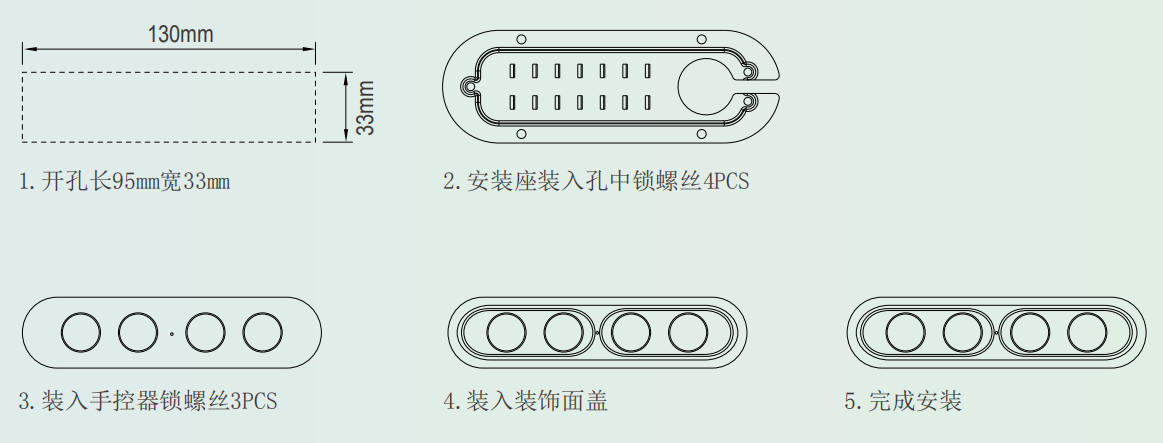 130mm

33mm

1. 开孔长95mm宽33mm

2. 安装座装入孔中锁螺丝4PCS

3. 装入手控器锁螺丝3PCS

4. 装入装饰面盖

5. 完成安装