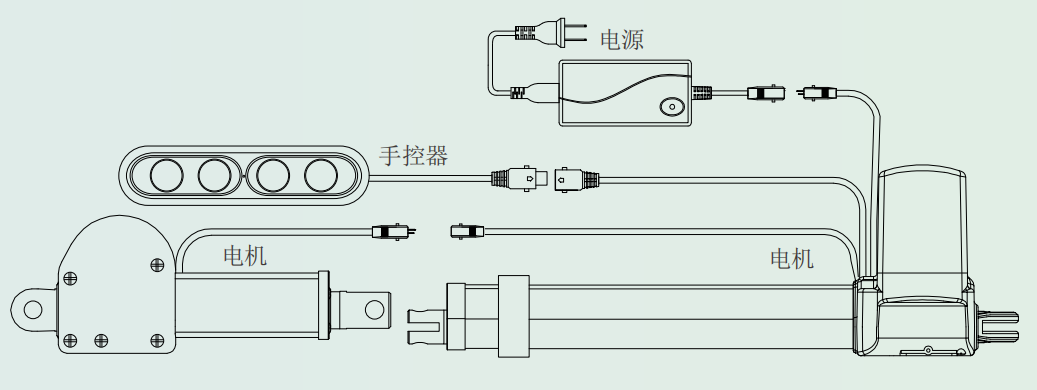 电源

手控器

电机

电机