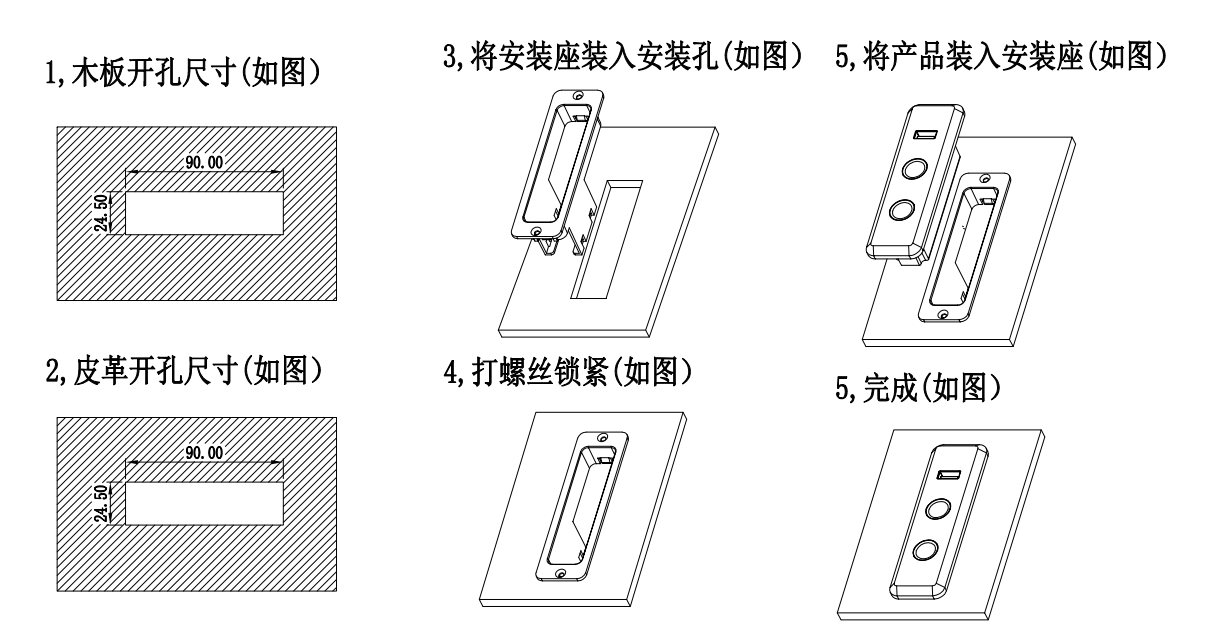 1,木板开孔尺寸(如图)

90.00

24.50

2,皮革开孔尺寸(如图)

90.00

24.50

3,将安装座装入安装孔(如图)

4,打螺丝锁紧(如图)

5,将产品装入安装座(如图)

5,完成(如图)