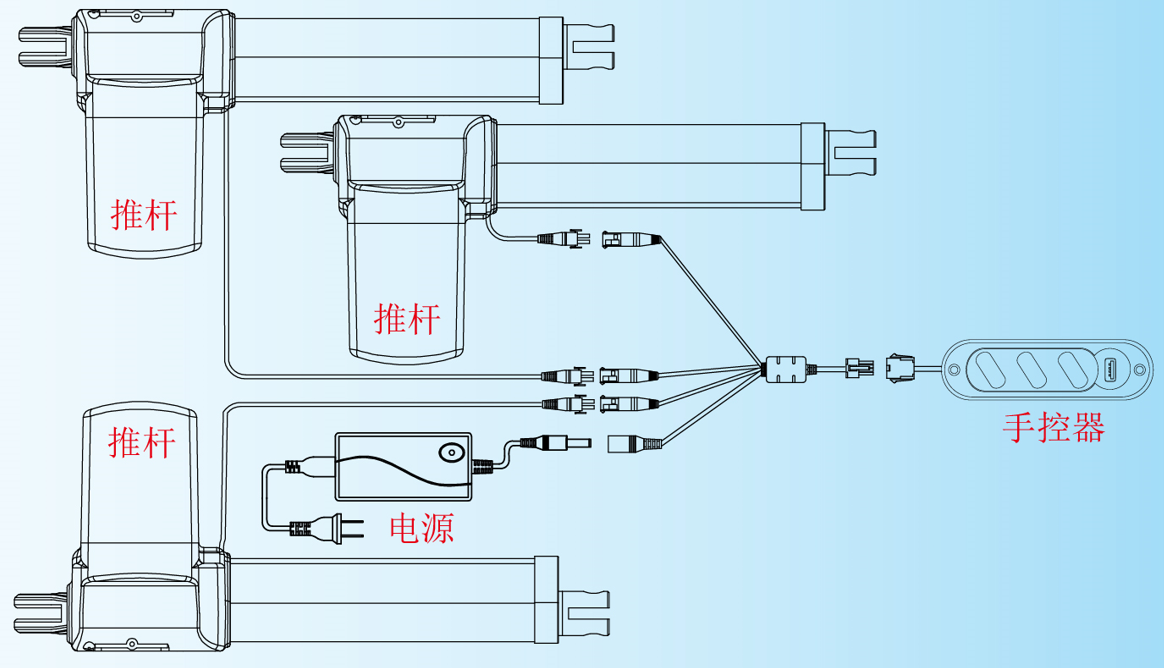 推杆

推杆

推杆

电源

手控器