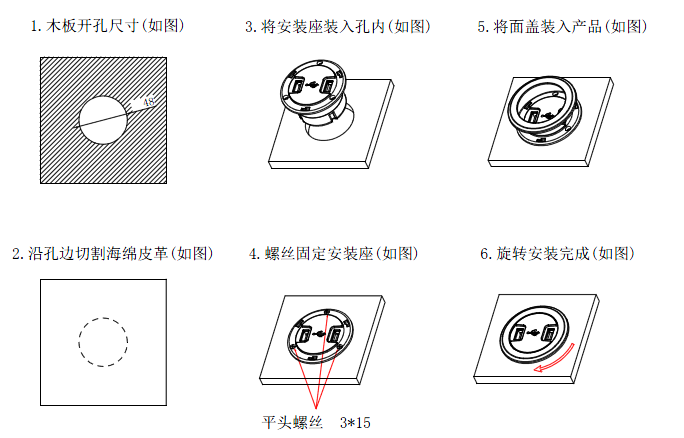 1. 木板开孔尺寸(如图)

48

2. 沿孔边切割海绵皮革(如图)

3. 将安装座装入孔内(如图)

4. 螺丝固定安装座(如图)

平头螺丝 3*15

5. 将面盖装入产品(如图)

6. 旋转安装完成(如图)