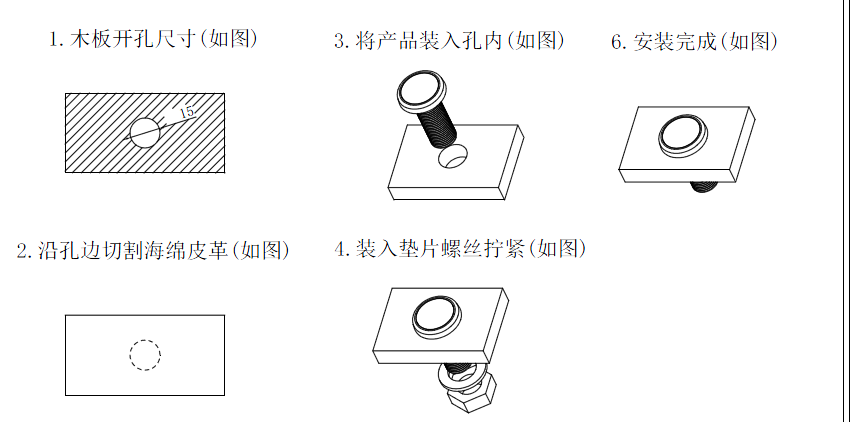 1. 木板开孔尺寸(如图)

15

2. 沿孔边切割海绵皮革(如图)

3. 将产品装入孔内(如图)

4. 装入垫片螺丝拧紧(如图)

6. 安装完成(如图)